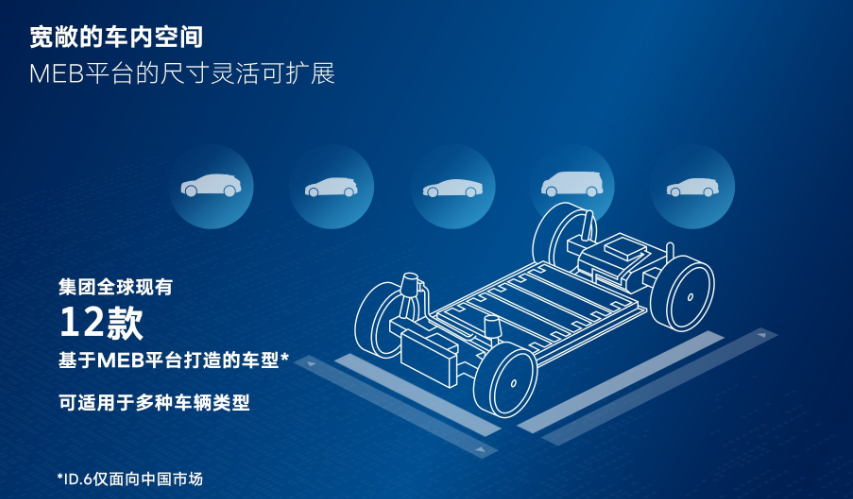 宽敞的车内空间
MEB平台的尺寸灵活可扩展

集团全球现有
12款
基于MEB平台打造的车型*

可适用于多种车辆类型

*ID.6仅面向中国市场