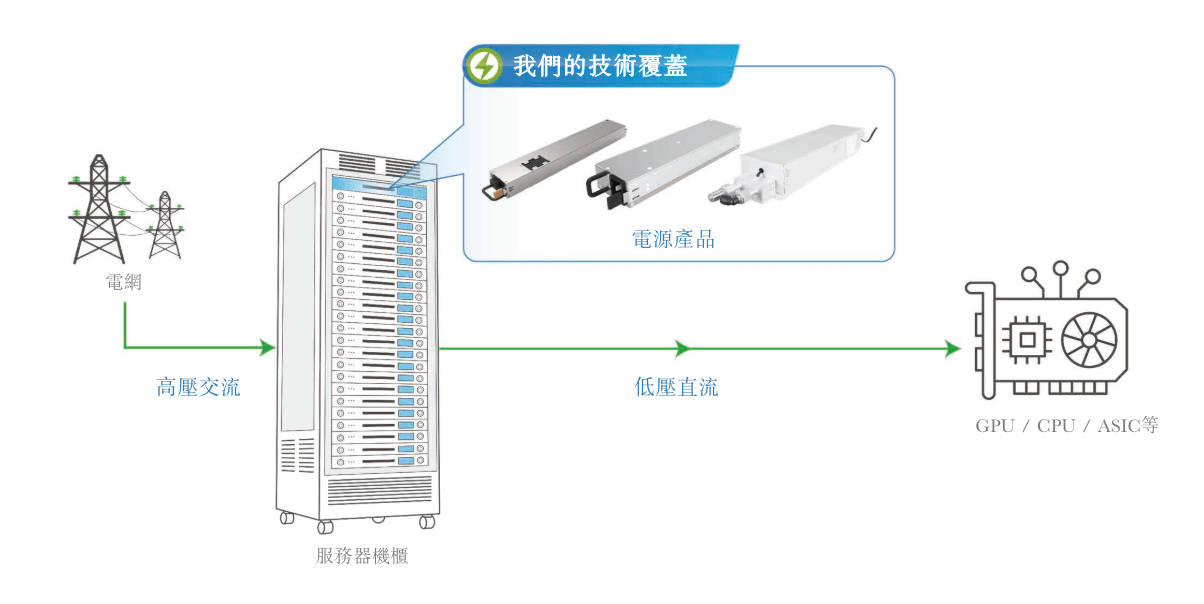 我們的技術覆蓋

電源產品

電網

高壓交流

低壓直流

GPU / CPU / ASIC等

服務器機櫃